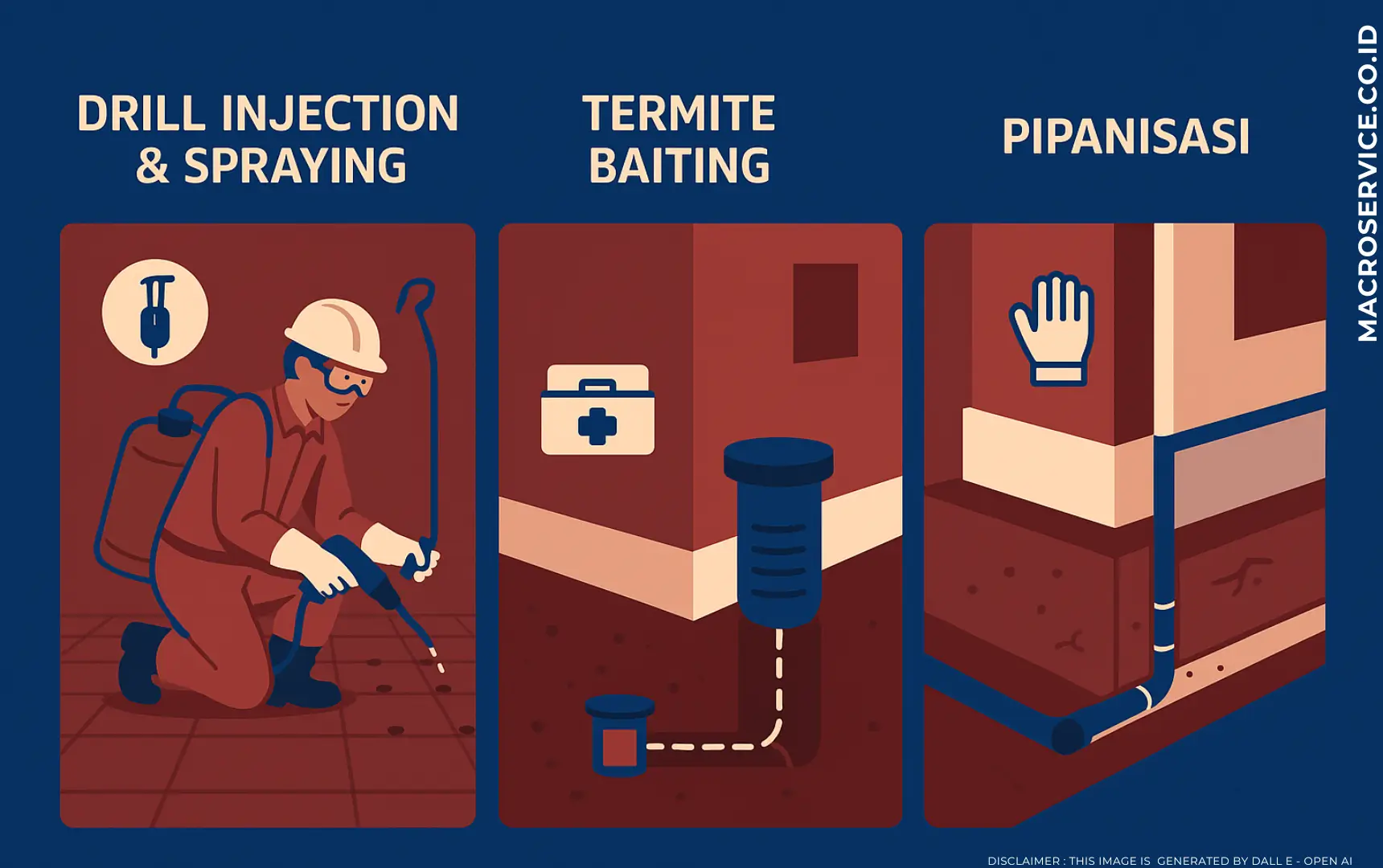 DRILL INJECTION & SPRAYING

TERMITE BAITING

PIPANISASI

MACROSERVICE.CO.ID

DISCLAIMER : THIS IMAGE IS GENERATED BY DALL E - OPEN AI