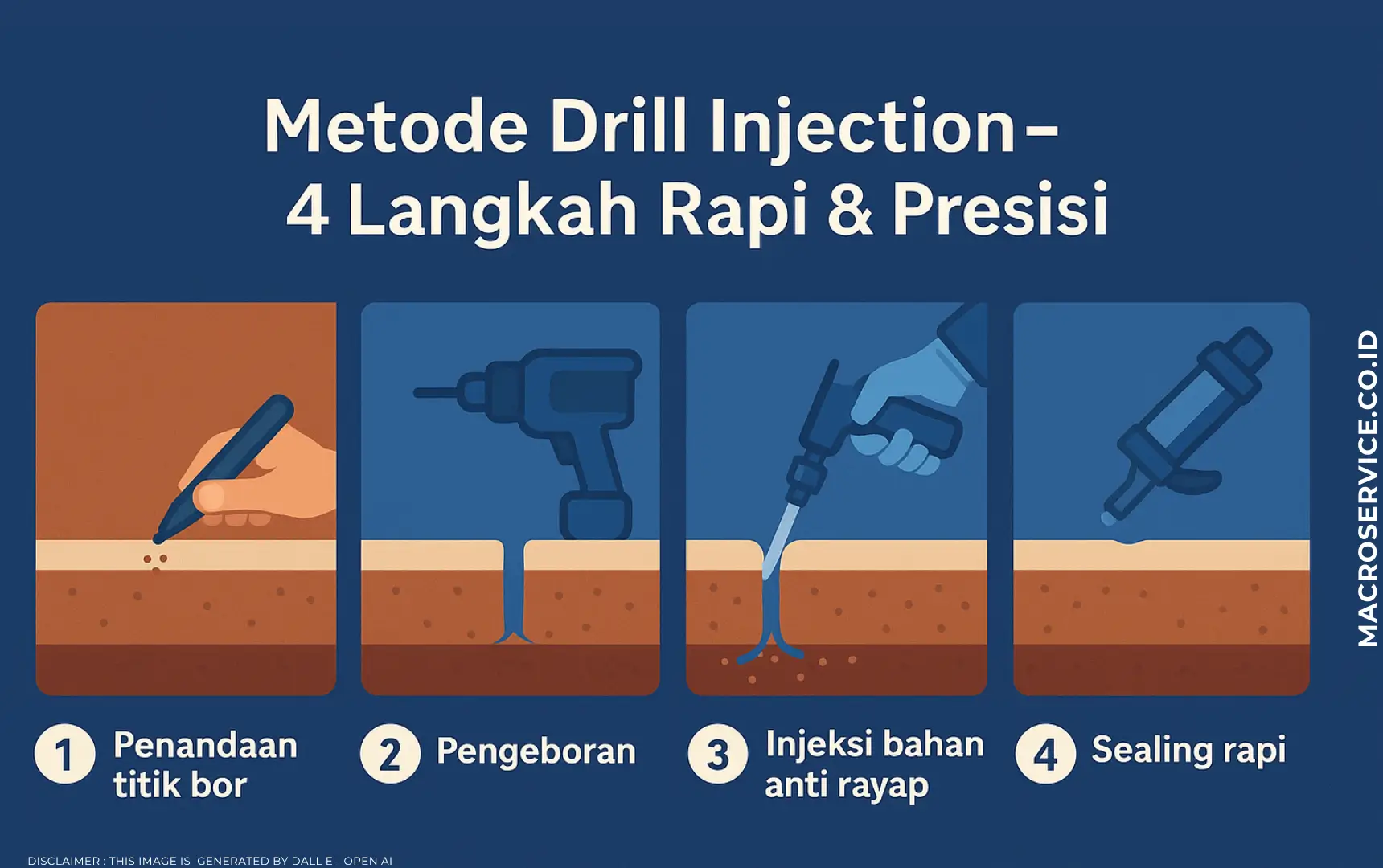 Metode Drill Injection–
4 Langkah Rapi & Presisi

1 Penandaan titik bor

2 Pengeboran

3 Injeksi bahan anti rayap

4 Sealing rapi

MACROSERVICE.CO.ID

DISCLAIMER : THIS IMAGE IS GENERATED BY DALL E - OPEN AI